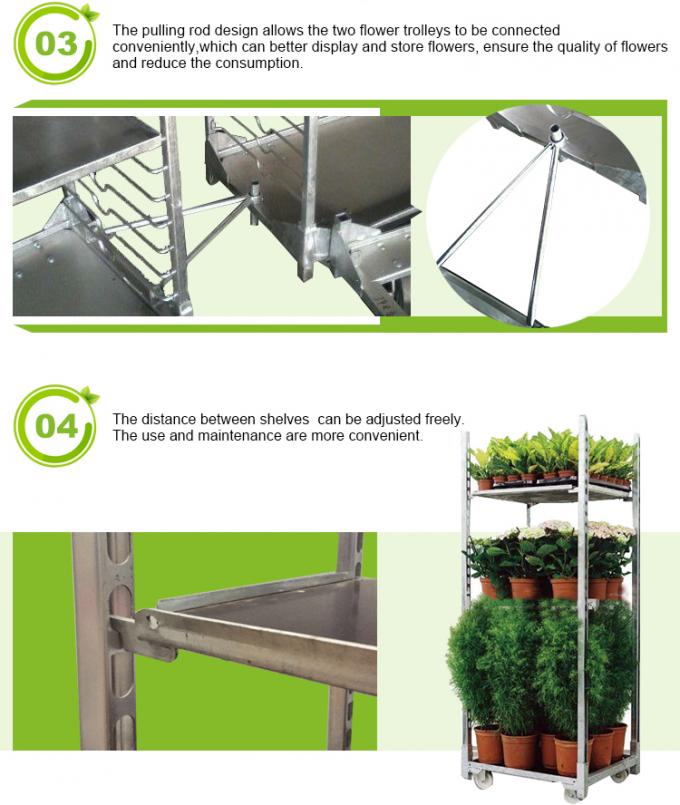 03

The pulling rod design allows the two flower trolleys to be connected conveniently,which can better display and store flowers, ensure the quality of flowers and reduce the consumption.

04

The distance between shelves can be adjusted freely.
The use and maintenance are more convenient.